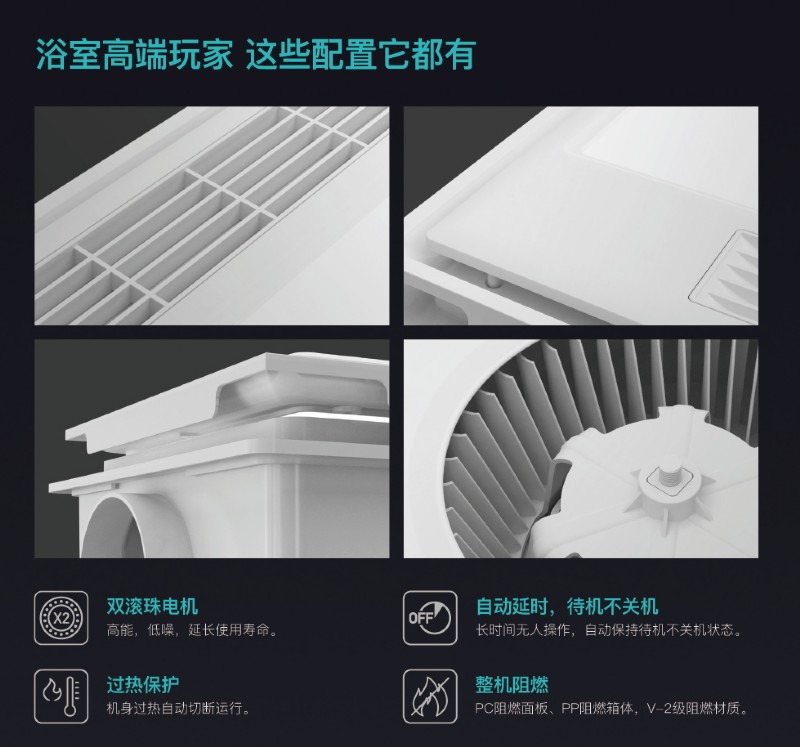 浴室高端玩家 这些配置它都有

X2

双滚珠电机

高能，低噪，延长使用寿命。

OFF

自动延时，待机不关机

长时间无人操作，自动保持待机不关机状态。

过热保护

机身过热自动切断运行。

整机阻燃

PC阻燃面板、PP阻燃箱体，V-2级阻燃材质。